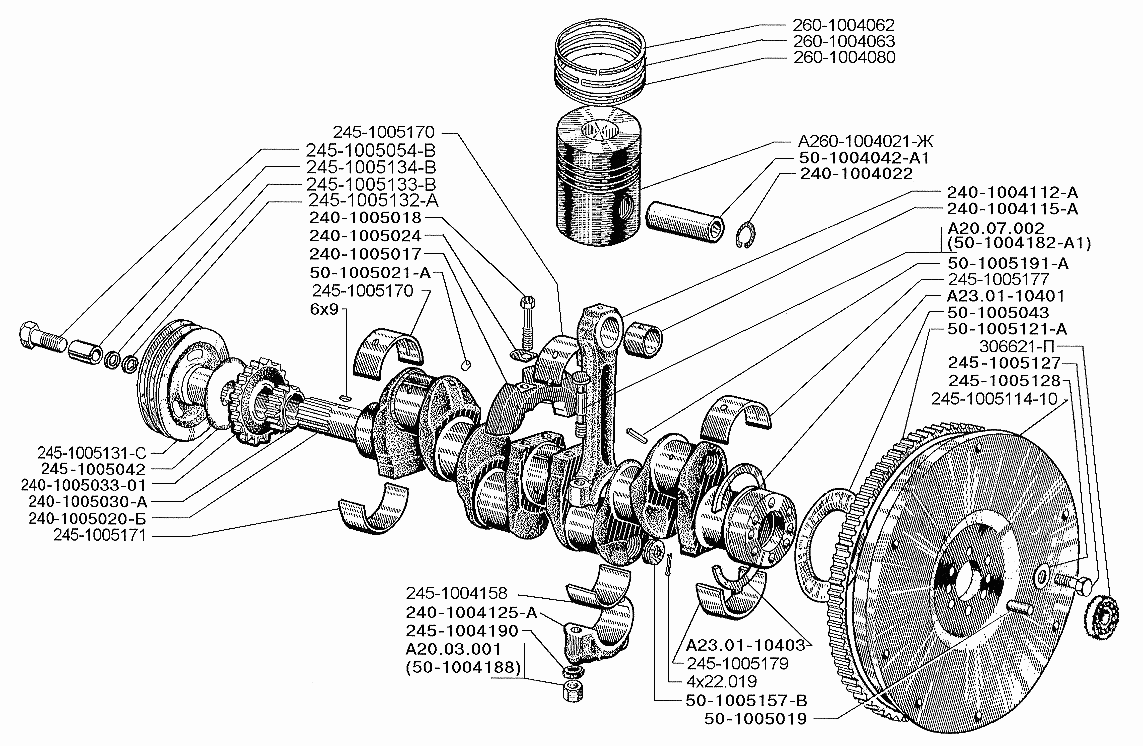 260-1004062
260-1004063
260-1004080
245-1005170
245-1005054-В
245-1005134-В
245-1005133-В
245-1005132-А
240-1005018
240-1005024
240-1005017
50-1005021-А
245-1005170
6х9
А260-1004021-Ж
50-1004042-А1
240-1004022
240-1004112-А
240-1004115-А
А20.07.002
(50-1004182-А1)
50-1005191-А
245-1005177
А23.01-10401
50-1005043
50-1005121-А
306621-П
245-1005127
245-1005128
245-1005114-10
245-1005131-С
245-1005042
240-1005033-01
240-1005030-А
240-1005020-Б
245-1005171
245-1004158
240-1004125-А
245-1004190
А20.03.001
(50-1004188)
А23.01-10403
245-1005179
4х22.019
50-1005157-В
50-1005019